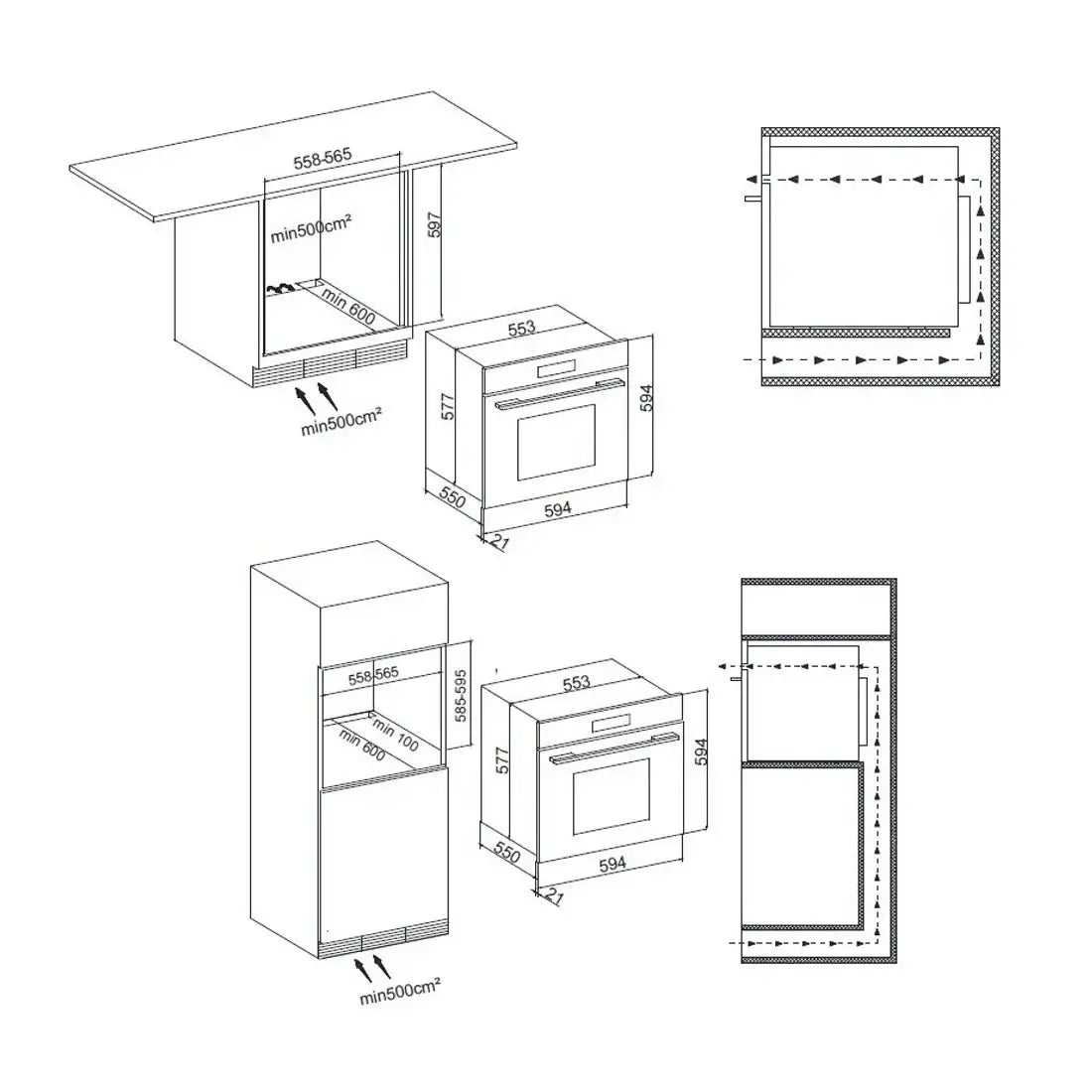 558-565

min500cm²

597

min 600

min500cm²

553

577

594

550

594

21

558-565

585-595

min 100

min 600

min500cm²

553

577

594

550

594

21