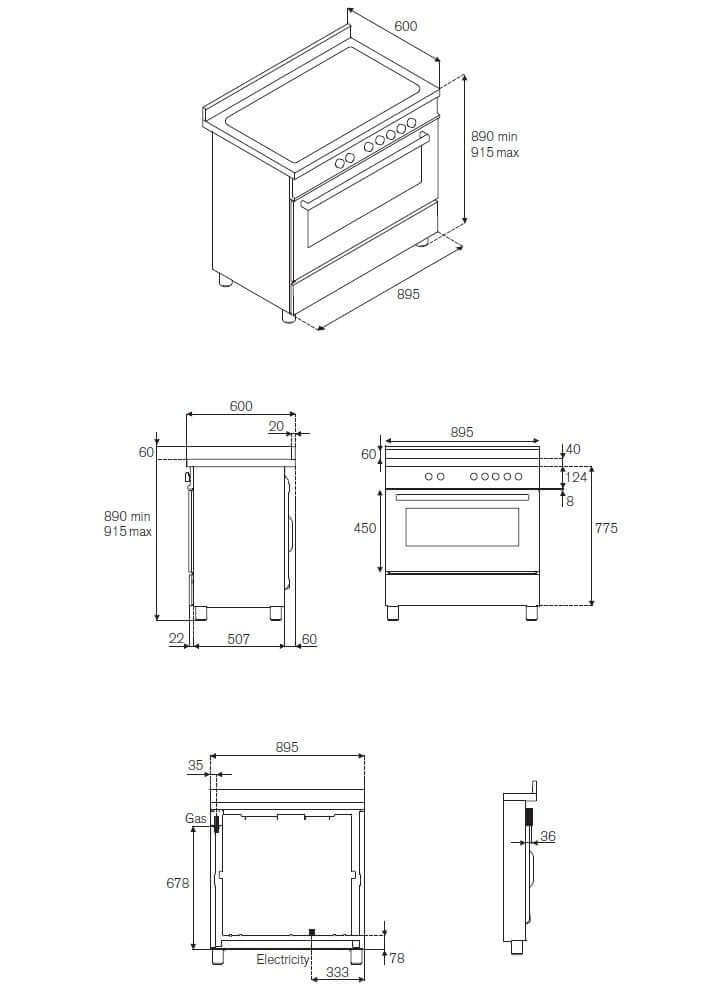 600
890 min
915 max
895

600
20
60
890 min
915 max
22
507
60

895
60
40
124
8
450
775

895
35
Gas
678
Electricity
333
78

36