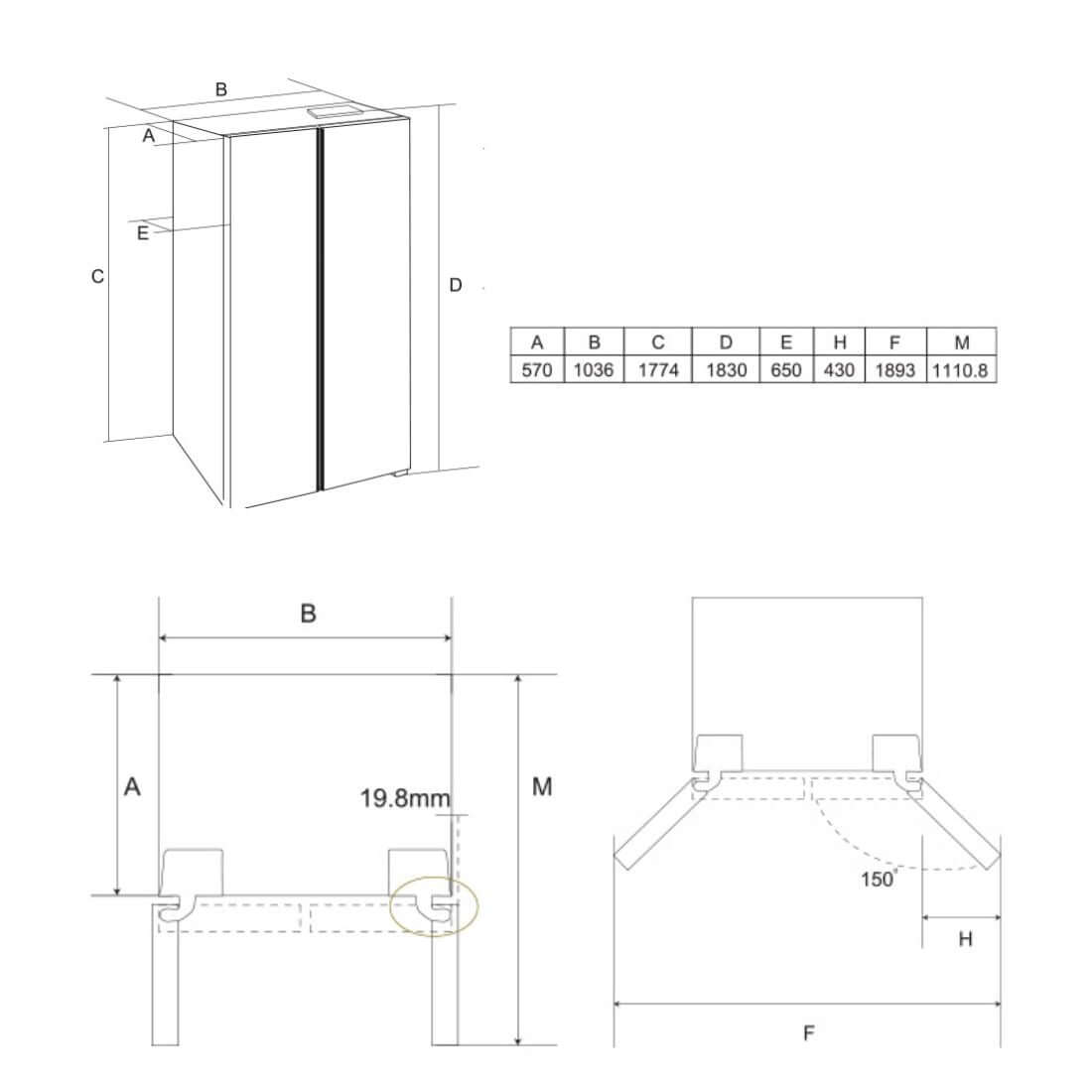 B
A
E
C
D

| A | B | C | D | E | H | F | M |
|---|---|---|---|---|---|---|---|
| 570 | 1036 | 1774 | 1830 | 650 | 430 | 1893 | 1110.8 |

B
A
19.8mm
M

150°
H
F