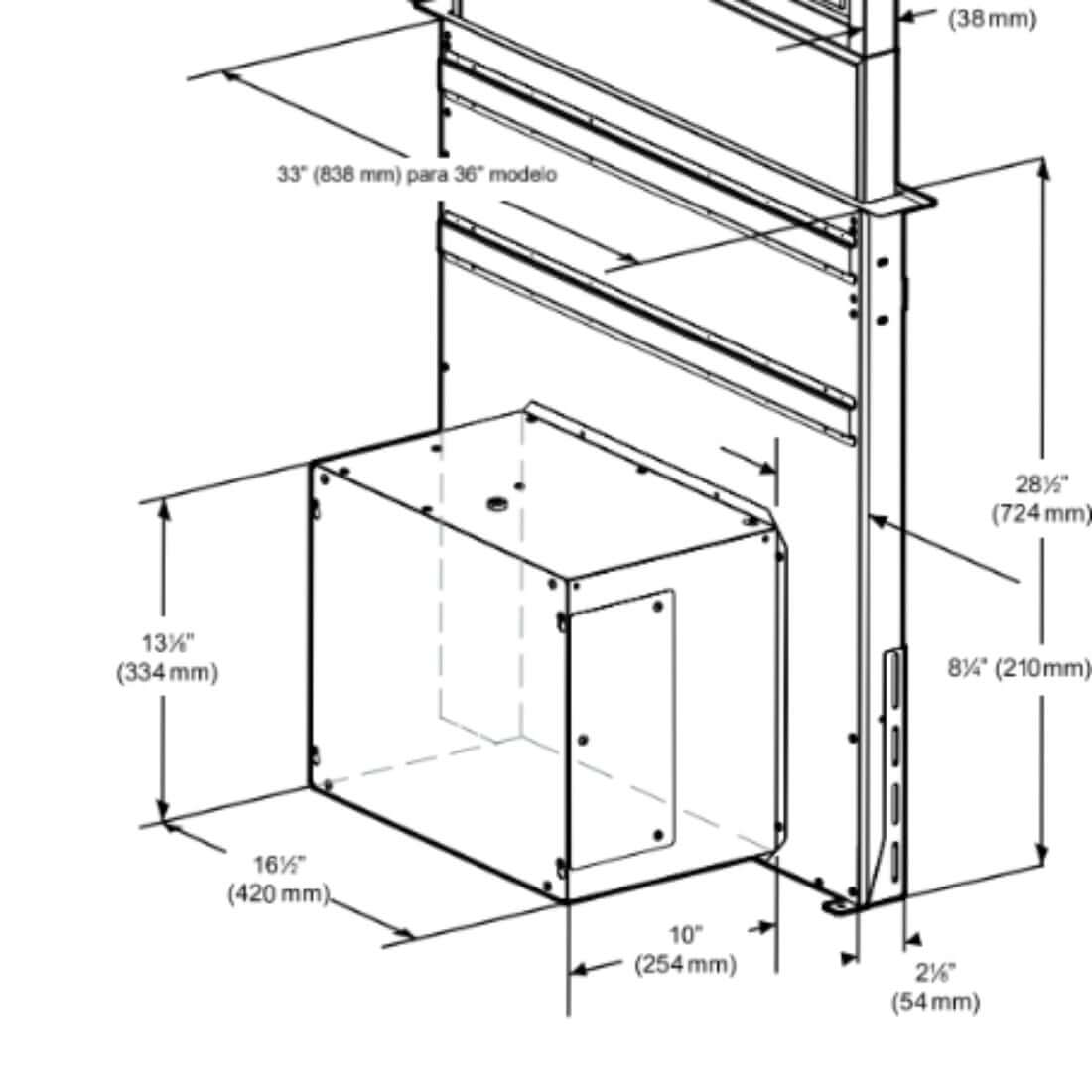 (38 mm)

33" (838 mm) para 36" modelo

28½"
(724 mm)

13⅛"
(334 mm)

8¼" (210 mm)

16½"
(420 mm)

10"
(254 mm)

2⅛"
(54 mm)